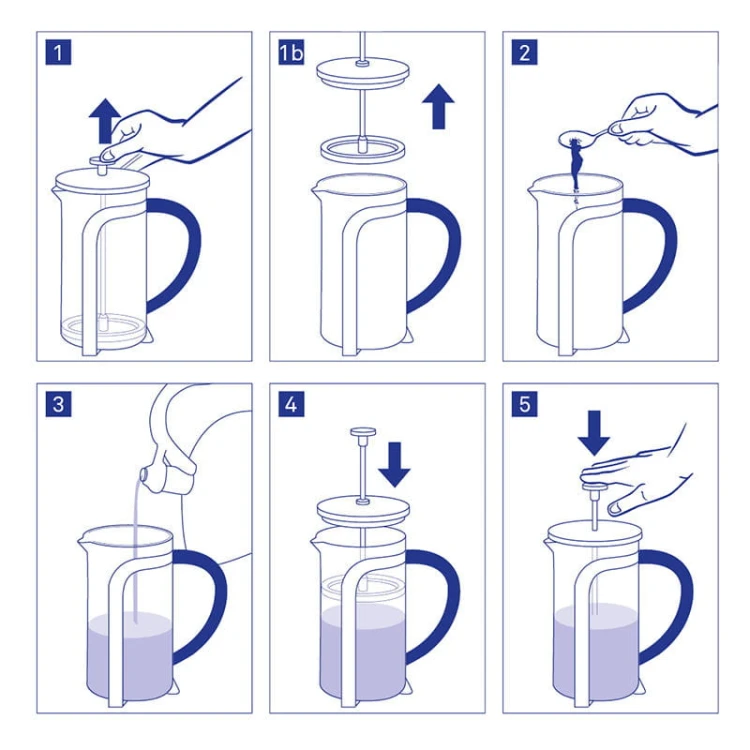 1

1b

2

3

4

5